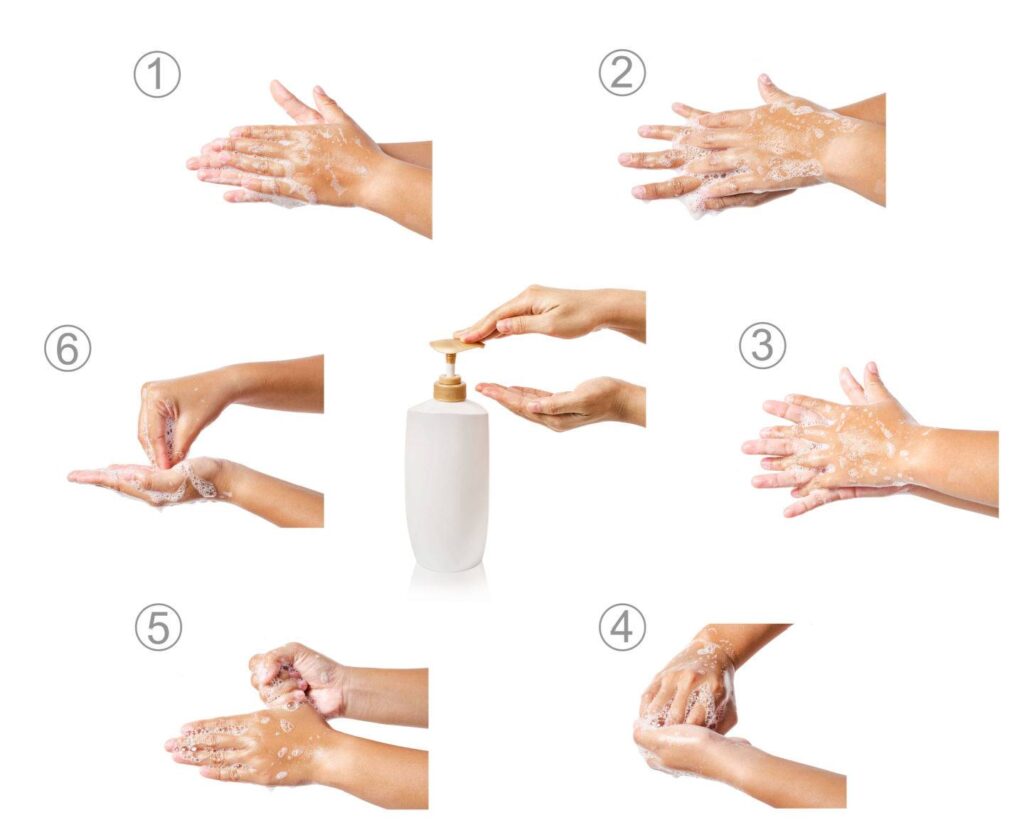 1

2

6

3

5

4